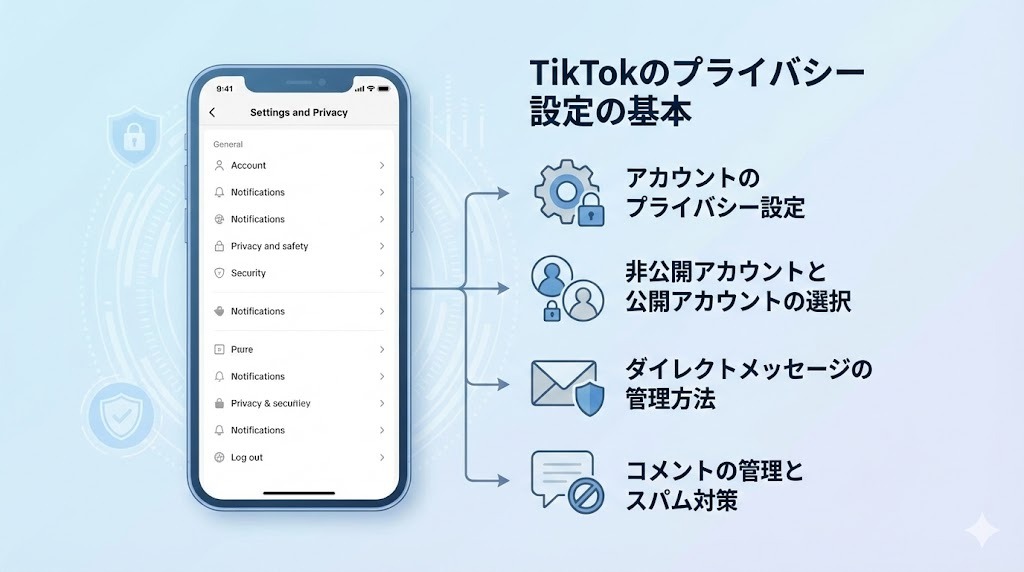 9:41

Settings and Privacy

General

Account

Notifications

Notifications

Privacy and safety

Security

Notifications

Pure

Notifications

Privacy & securiey

Notifications

Log out

TikTokのプライバシー設定の基本

アカウントのプライバシー設定

非公開アカウントと公開アカウントの選択

ダイレクトメッセージの管理方法

コメントの管理とスパム対策